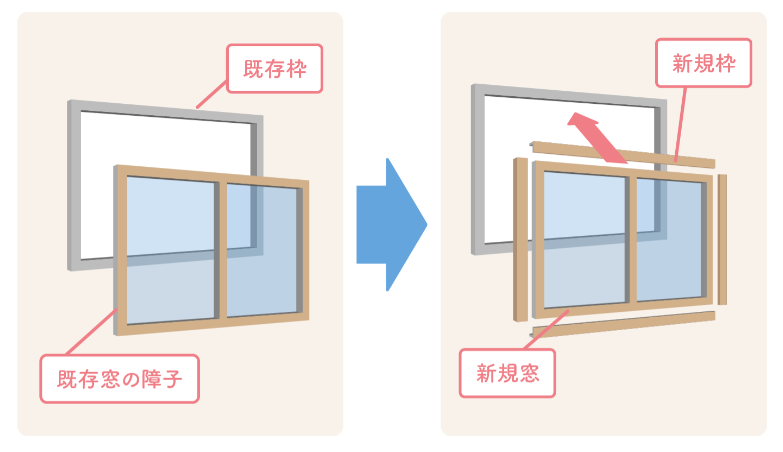 既存枠

既存窓の障子

新規枠

新規窓