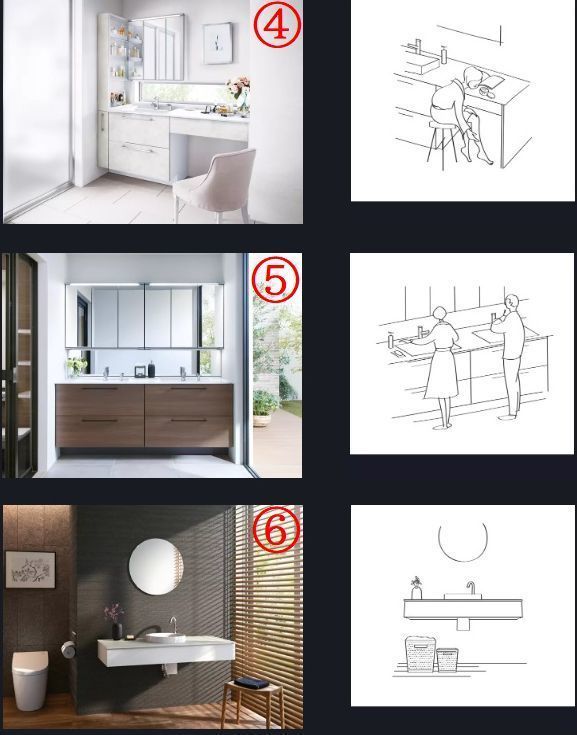 ④

⑤

⑥